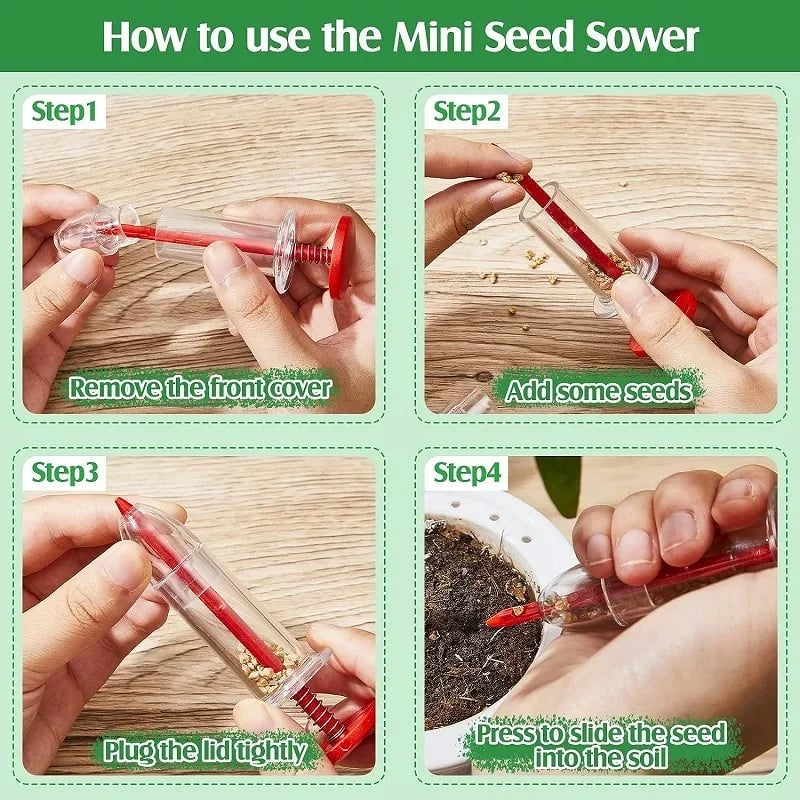 How to use the Mini Seed Sower

Step1

Remove the front cover

Step2

Add some seeds

Step3

Plug the lid tightly

Step4

Press to slide the seed into the soil