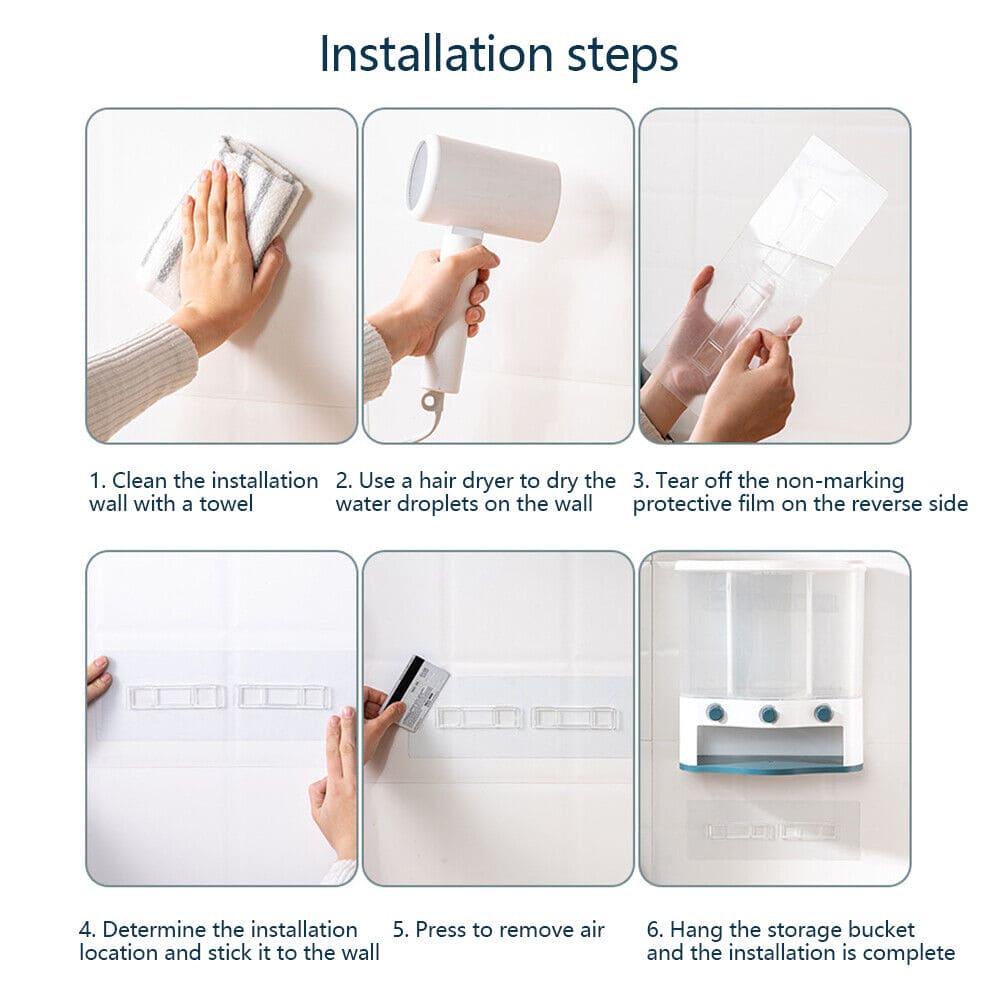 Installation steps

1. Clean the installation wall with a towel

2. Use a hair dryer to dry the water droplets on the wall

3. Tear off the non-marking protective film on the reverse side

4. Determine the installation location and stick it to the wall

5. Press to remove air

6. Hang the storage bucket and the installation is complete