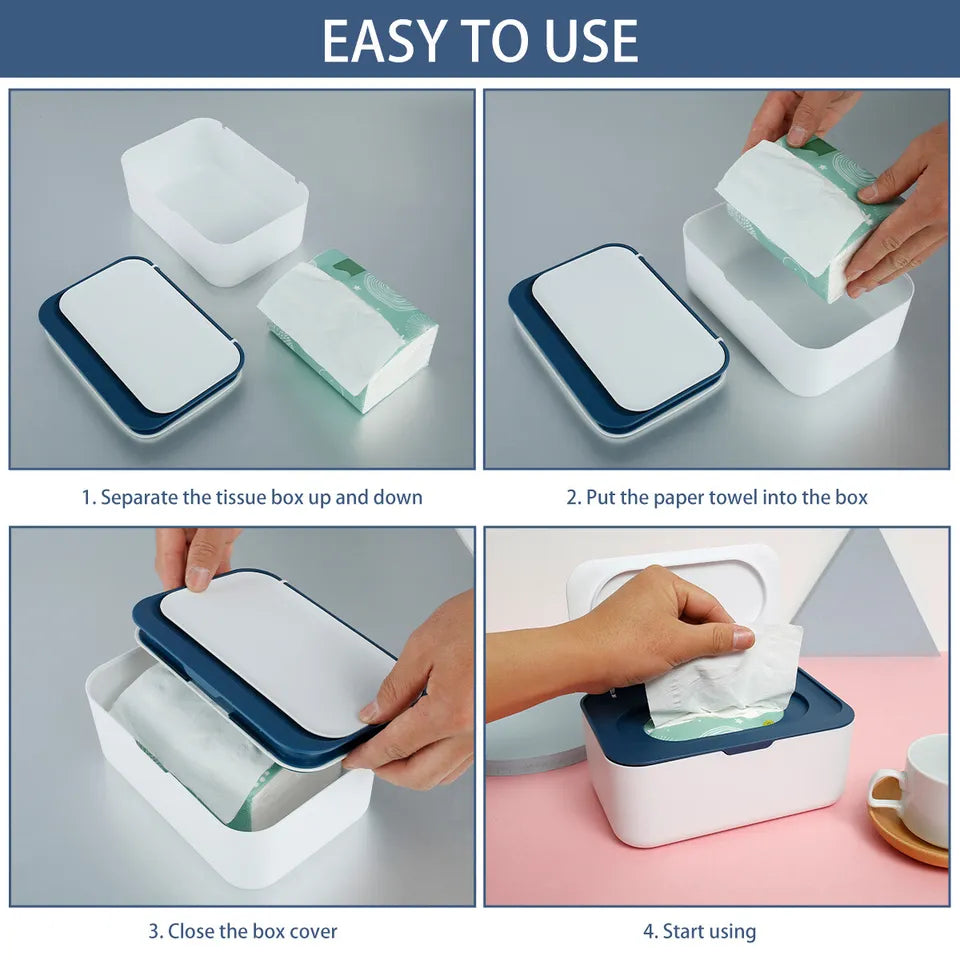 EASY TO USE

1. Separate the tissue box up and down

2. Put the paper towel into the box

3. Close the box cover

4. Start using