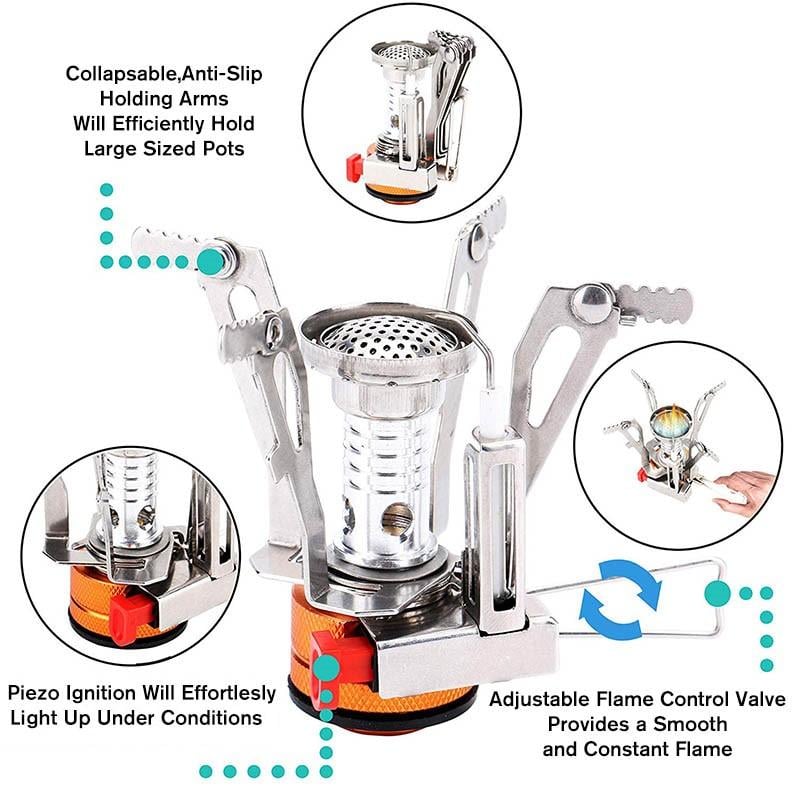 Collapsable,Anti-Slip Holding Arms Will Efficiently Hold Large Sized Pots

Piezo Ignition Will Effortlesly Light Up Under Conditions

Adjustable Flame Control Valve Provides a Smooth and Constant Flame