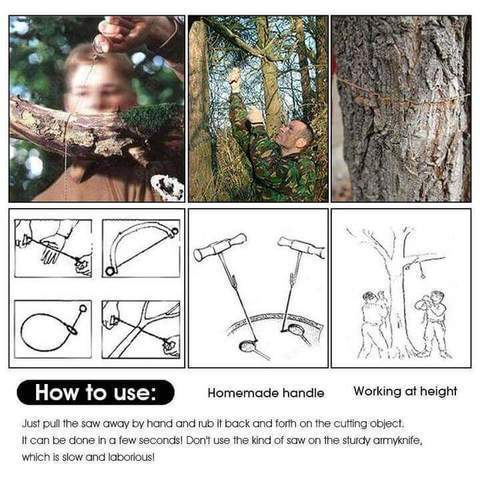 How to use:

Homemade handle

Working at height

Just pull the saw away by hand and rub it back and forth on the cutting object. It can be done in a few seconds! Don't use the kind of saw on the sturdy armyknife, which is slow and laborious!