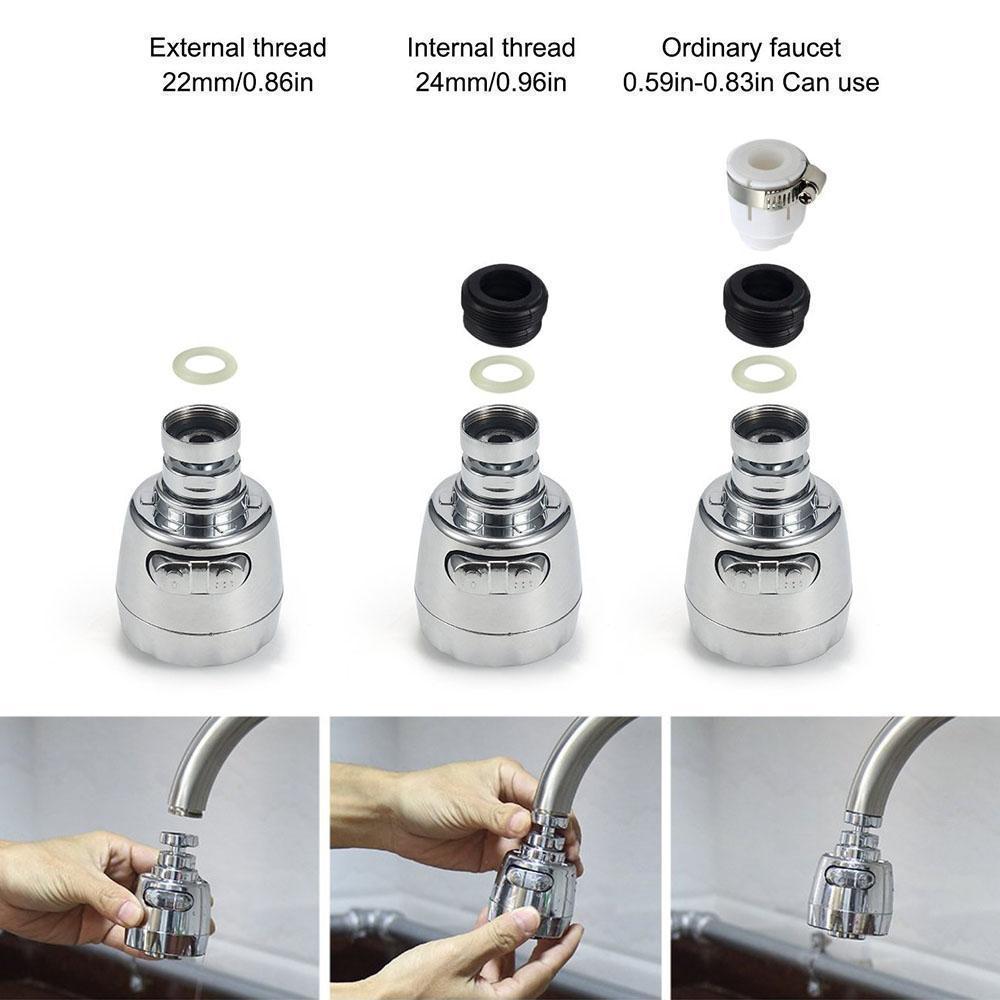 External thread
22mm/0.86in

Internal thread
24mm/0.96in

Ordinary faucet
0.59in-0.83in Can use