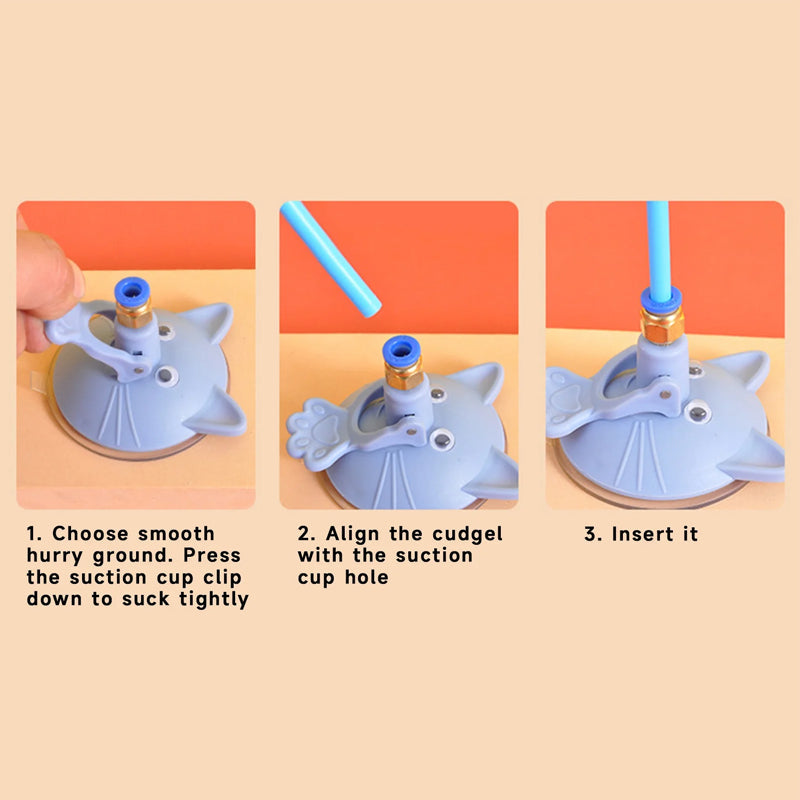 1. Choose smooth hurry ground. Press the suction cup clip down to suck tightly

2. Align the cudgel with the suction cup hole

3. Insert it