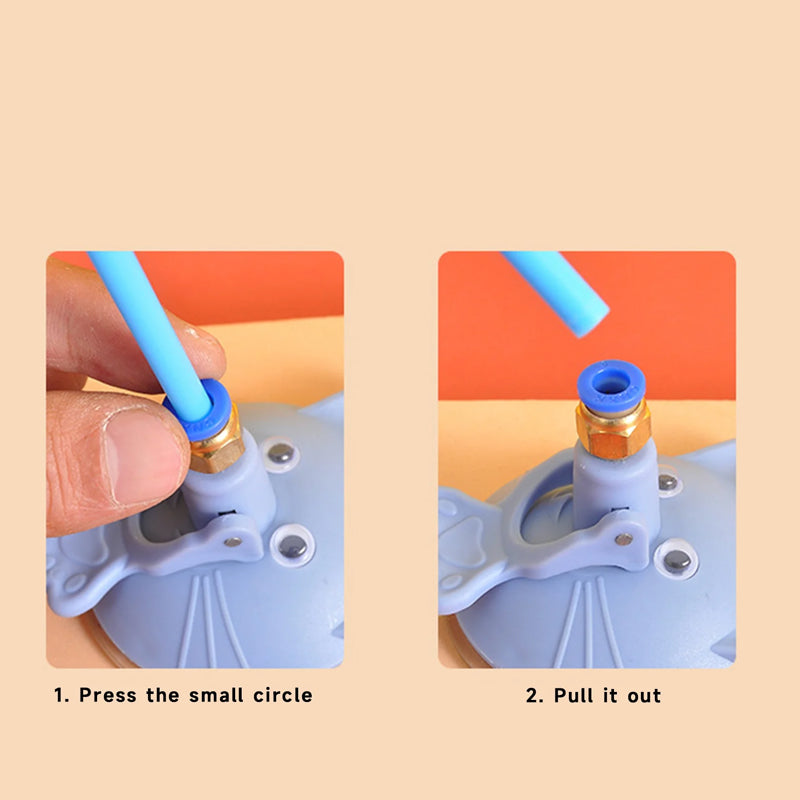 1. Press the small circle

2. Pull it out