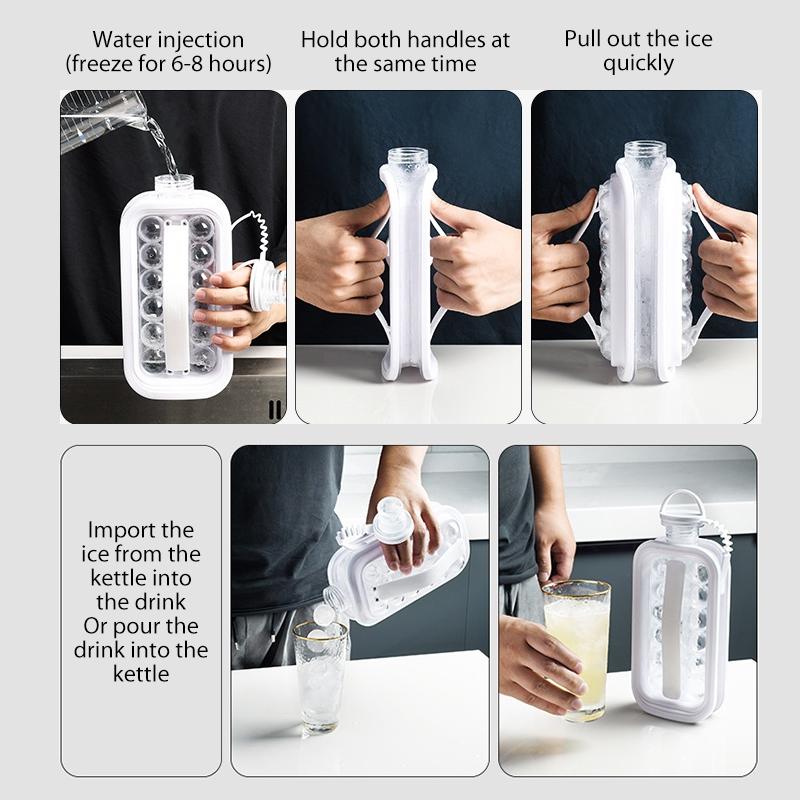 Water injection (freeze for 6-8 hours)

Hold both handles at the same time

Pull out the ice quickly

Import the ice from the kettle into the drink Or pour the drink into the kettle