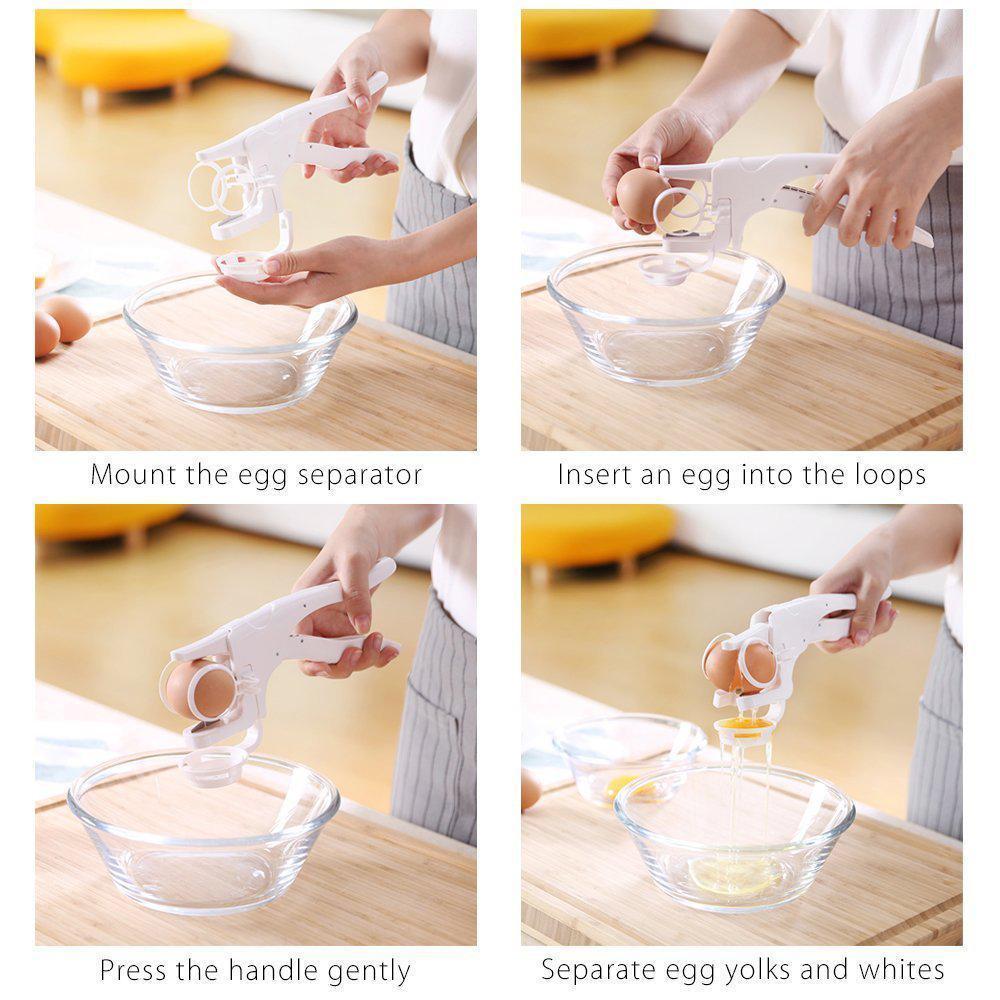 Mount the egg separator

Insert an egg into the loops

Press the handle gently

Separate egg yolks and whites