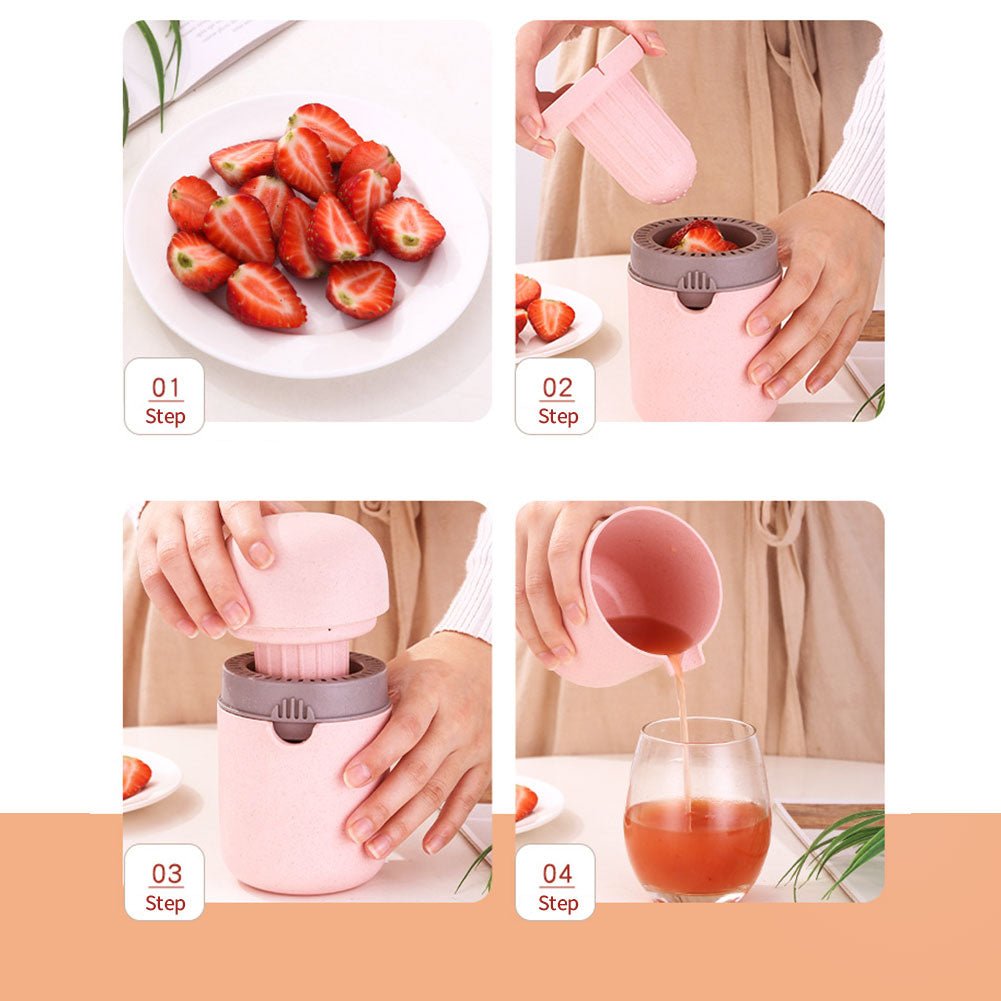 01
Step

02
Step

03
Step

04
Step