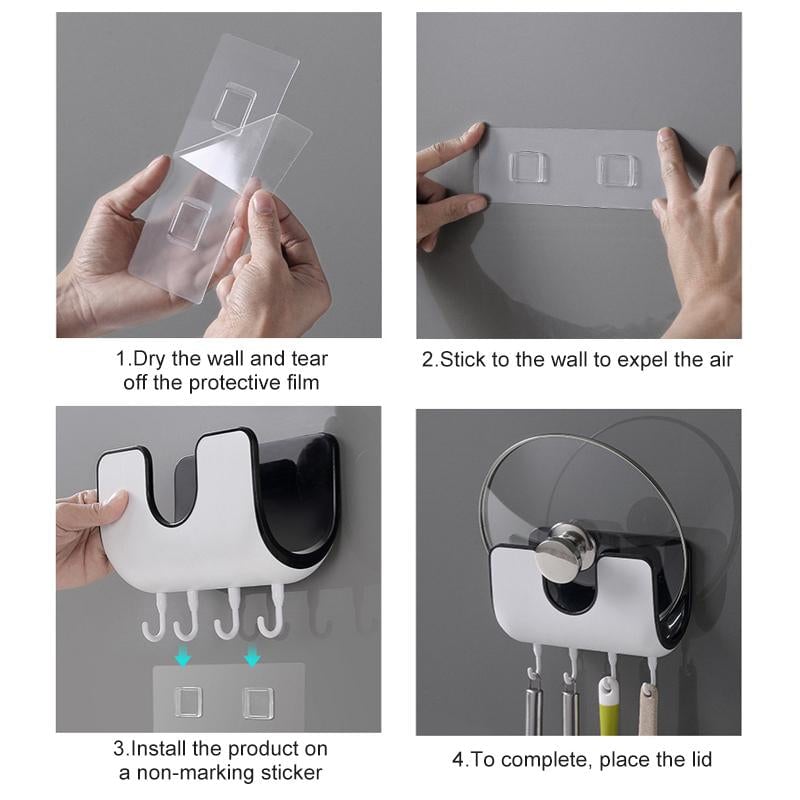 1.Dry the wall and tear off the protective film

2.Stick to the wall to expel the air

3.Install the product on a non-marking sticker

4.To complete, place the lid