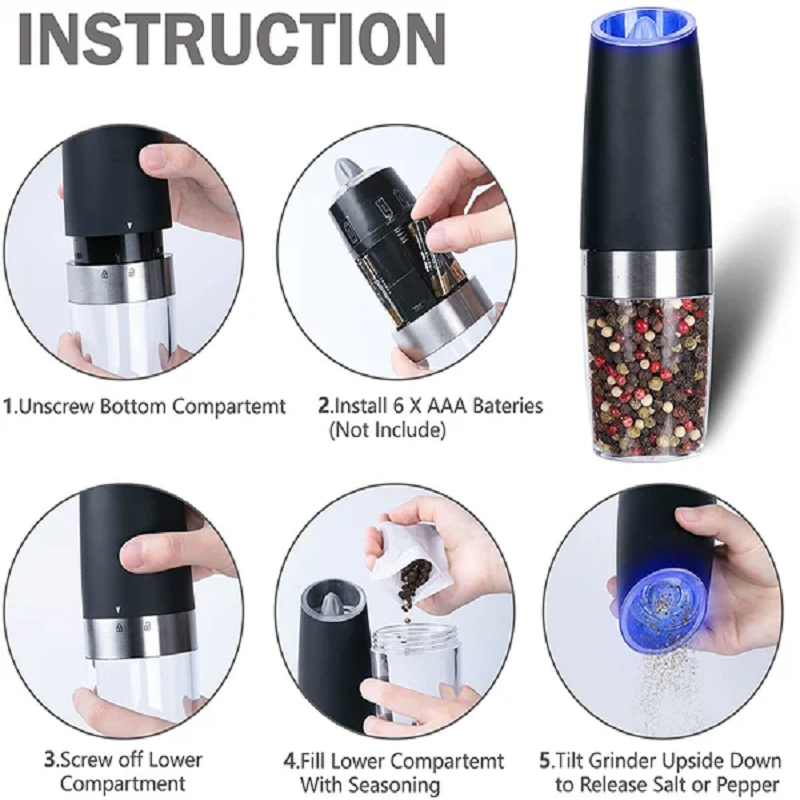 INSTRUCTION

1.Unscrew Bottom Compartemt

2.Install 6 X AAA Bateries (Not Include)

3.Screw off Lower Compartment

4.Fill Lower Compartemt With Seasoning

5.Tilt Grinder Upside Down to Release Salt or Pepper