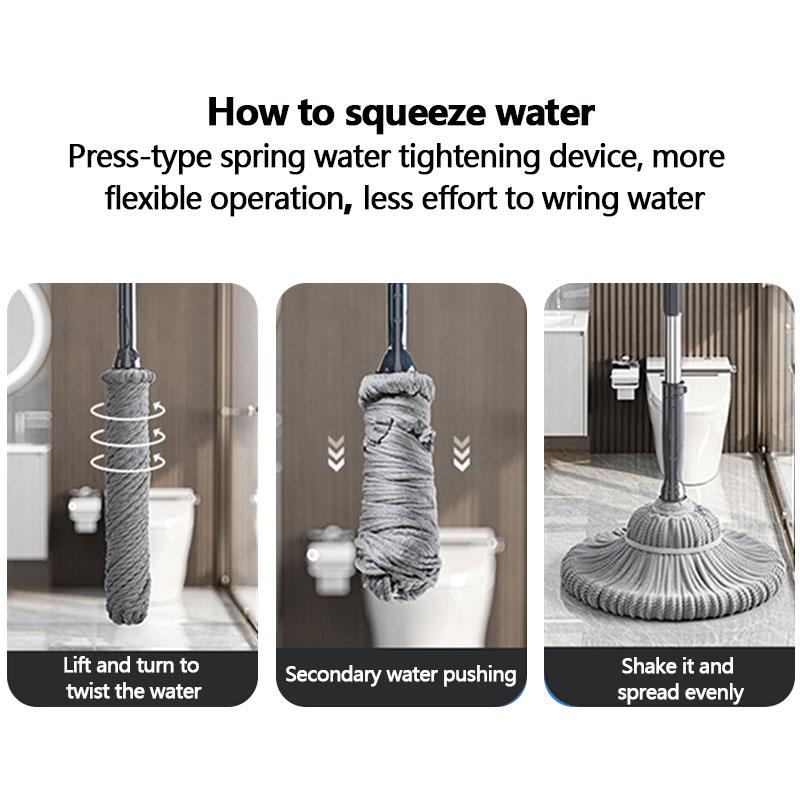 How to squeeze water

Press-type spring water tightening device, more flexible operation, less effort to wring water

Lift and turn to twist the water

Secondary water pushing

Shake it and spread evenly