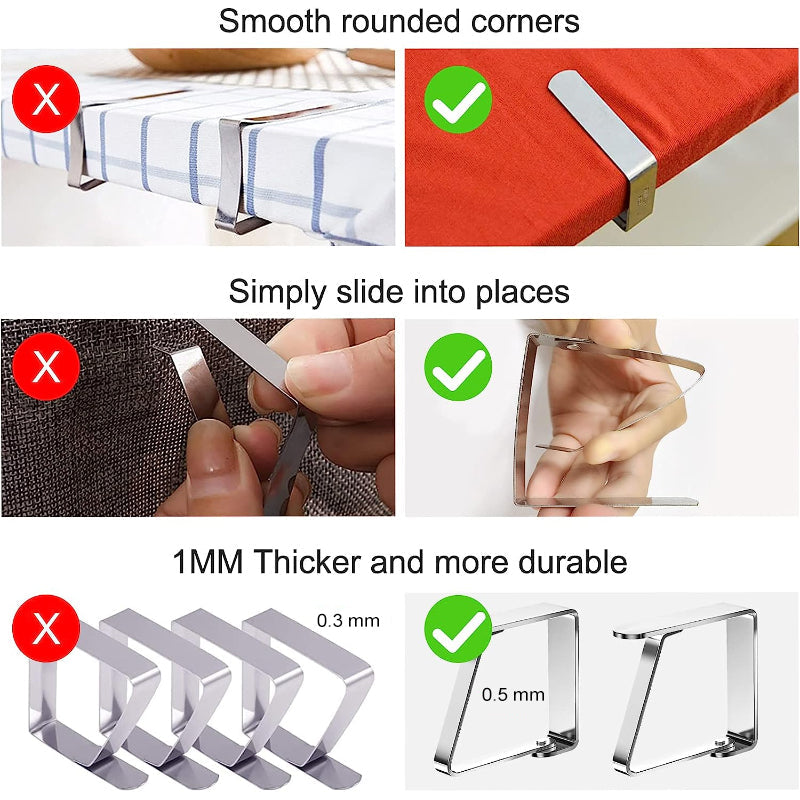 Smooth rounded corners

X

Simply slide into places

X

1MM Thicker and more durable

X

0.3 mm

0.5 mm