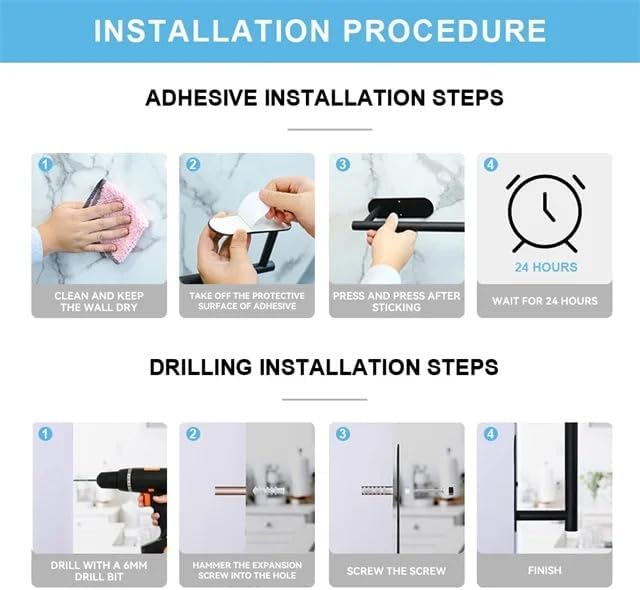 INSTALLATION PROCEDURE

ADHESIVE INSTALLATION STEPS

1
CLEAN AND KEEP THE WALL DRY

2
TAKE OFF THE PROTECTIVE SURFACE OF ADHESIVE

3
PRESS AND PRESS AFTER STICKING

4
24 HOURS
WAIT FOR 24 HOURS

DRILLING INSTALLATION STEPS

1
DRILL WITH A 6MM DRILL BIT

2
HAMMER THE EXPANSION SCREW INTO THE HOLE

3
SCREW THE SCREW

4
FINISH