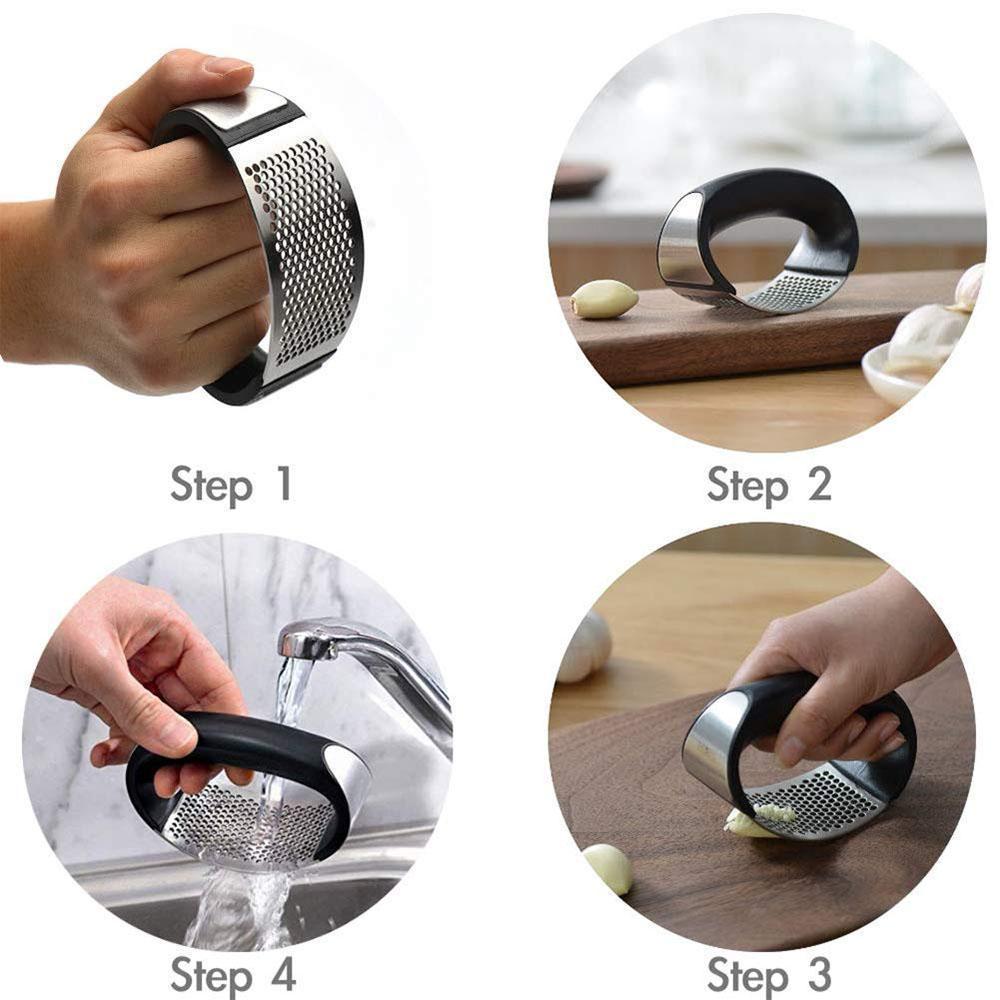 Step 1

Step 2

Step 4

Step 3