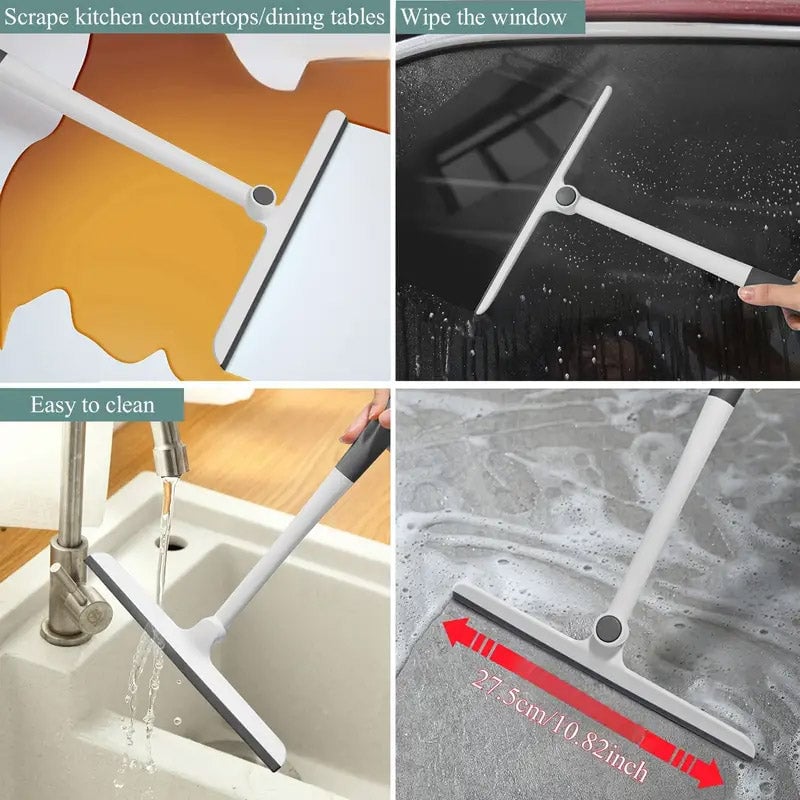 Scrape kitchen countertops/dining tables

Wipe the window

Easy to clean

27.5cm/10.82inch