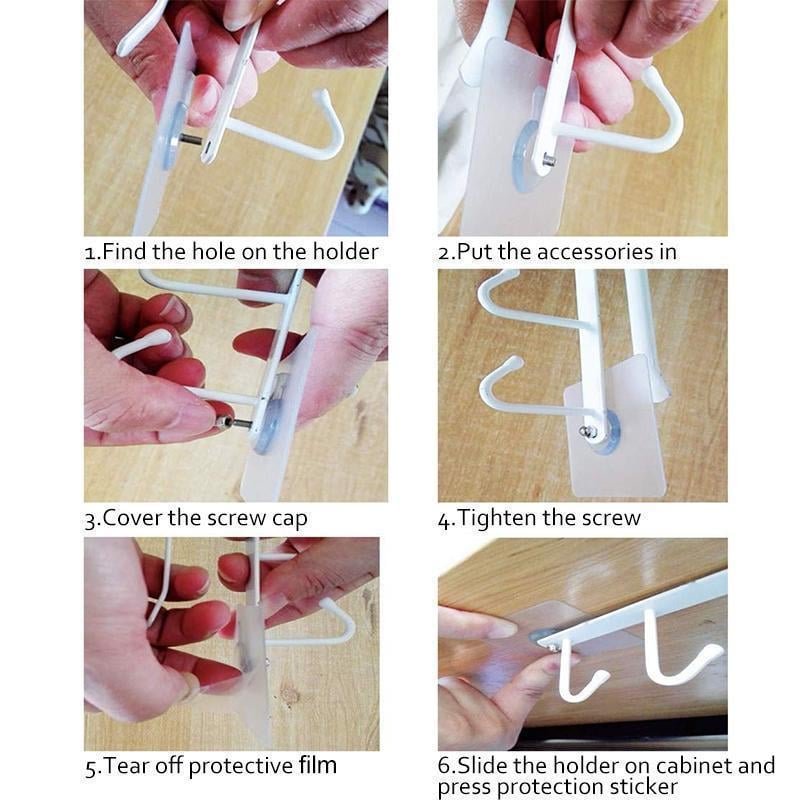 1.Find the hole on the holder

2.Put the accessories in

3.Cover the screw cap

4.Tighten the screw

5.Tear off protective film

6.Slide the holder on cabinet and press protection sticker