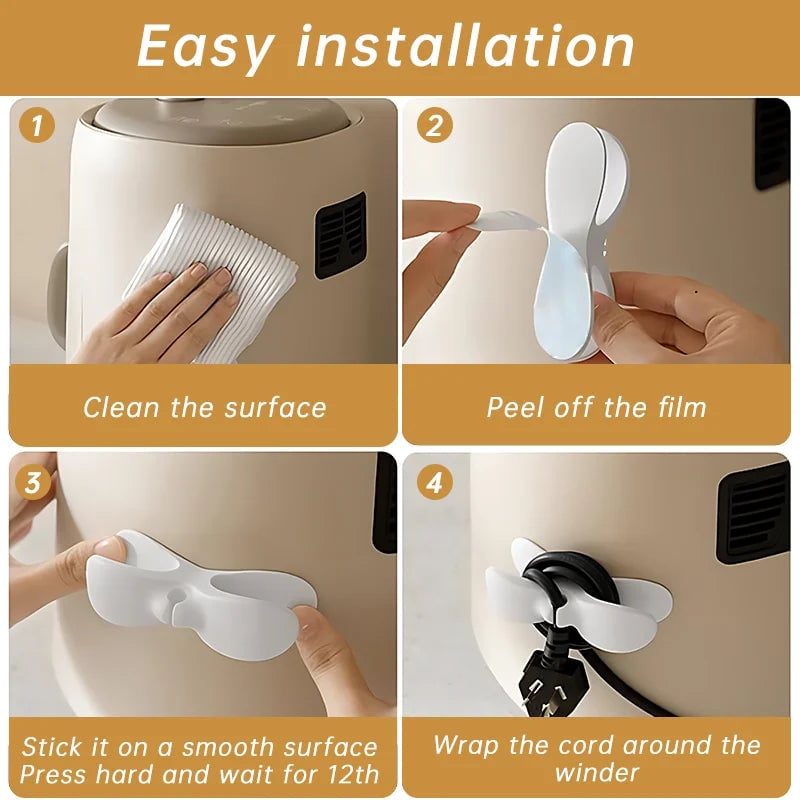 Easy installation

1

Clean the surface

2

Peel off the film

3

Stick it on a smooth surface
Press hard and wait for 12th

4

Wrap the cord around the winder