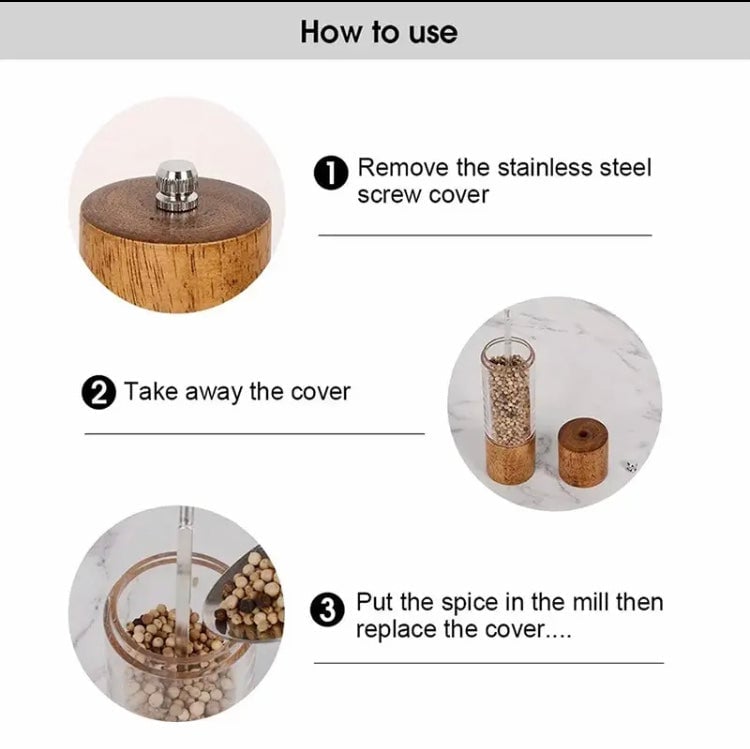 How to use

1 Remove the stainless steel screw cover

2 Take away the cover

3 Put the spice in the mill then replace the cover....