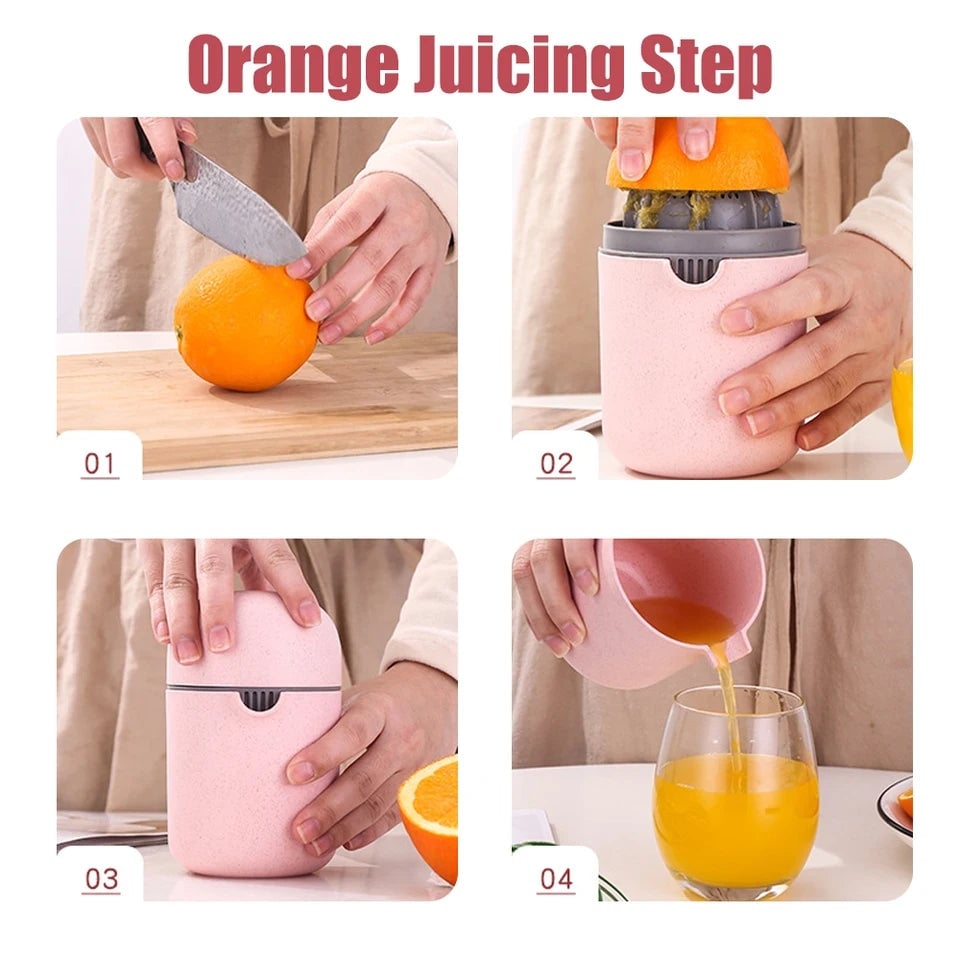 Orange Juicing Step

01

02

03

04