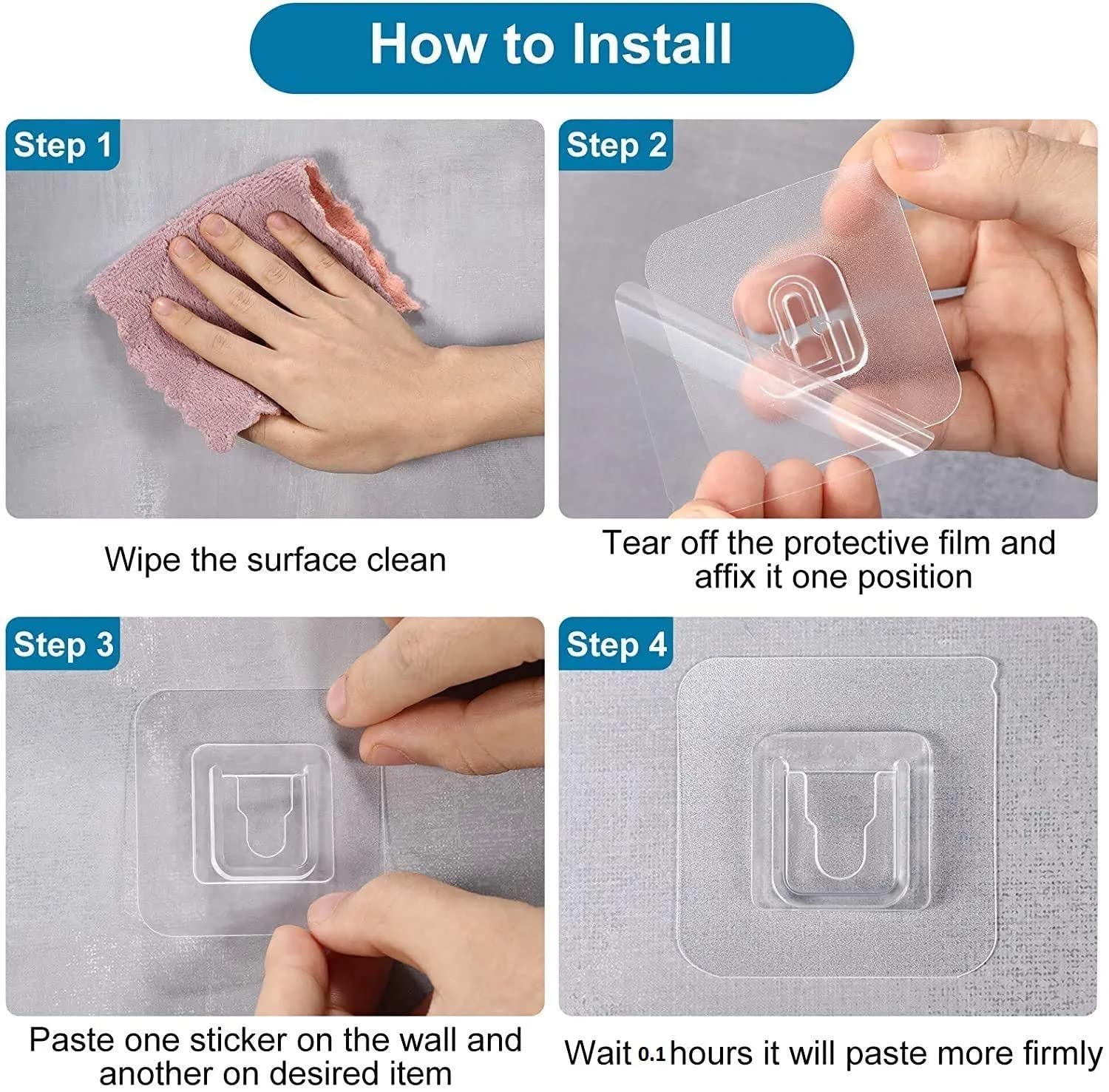 How to Install

Step 1

Wipe the surface clean

Step 2

Tear off the protective film and affix it one position

Step 3

Paste one sticker on the wall and another on desired item

Step 4

Wait 0.1 hours it will paste more firmly