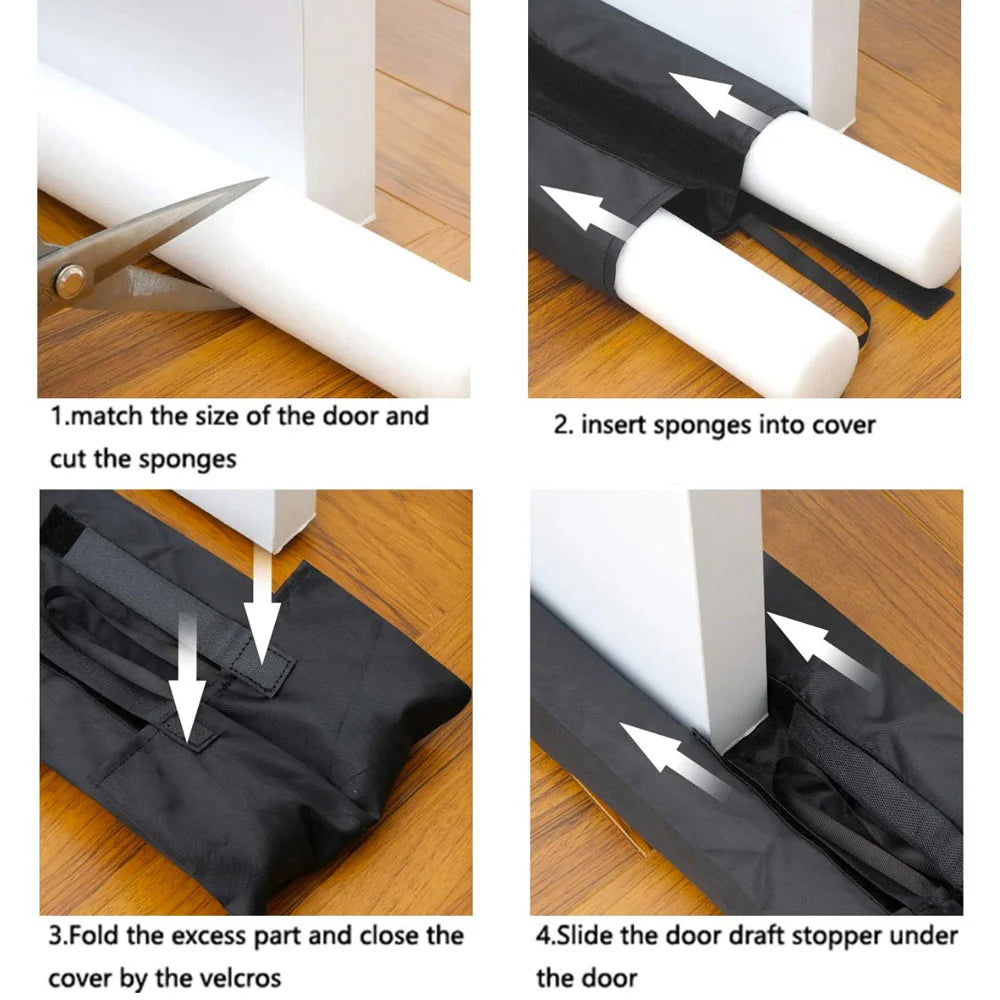 1.match the size of the door and cut the sponges

2. insert sponges into cover

3.Fold the excess part and close the cover by the velcros

4.Slide the door draft stopper under the door