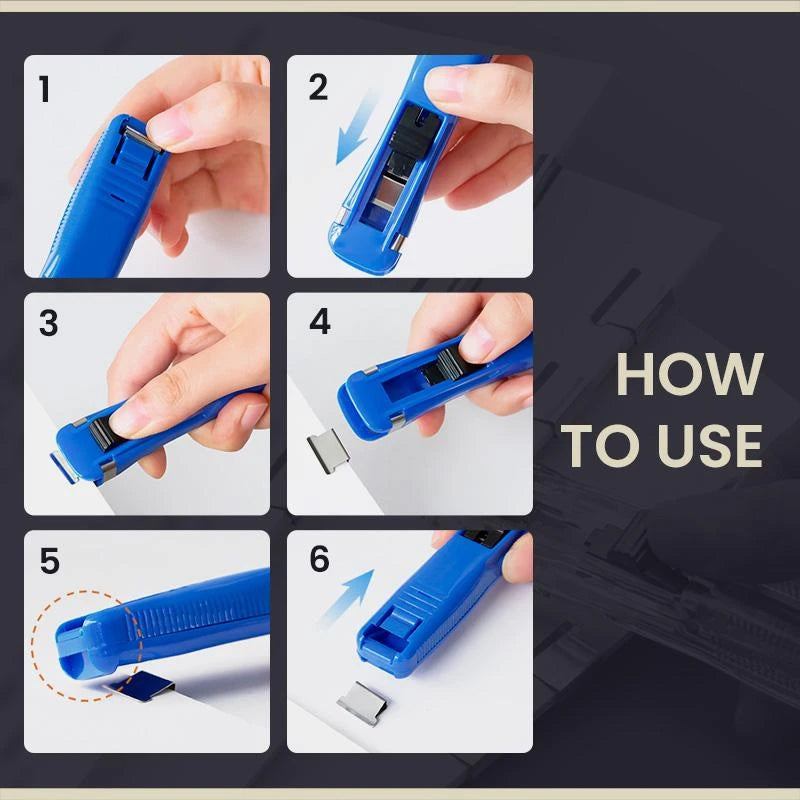 1

2

3

4

5

6

HOW TO USE