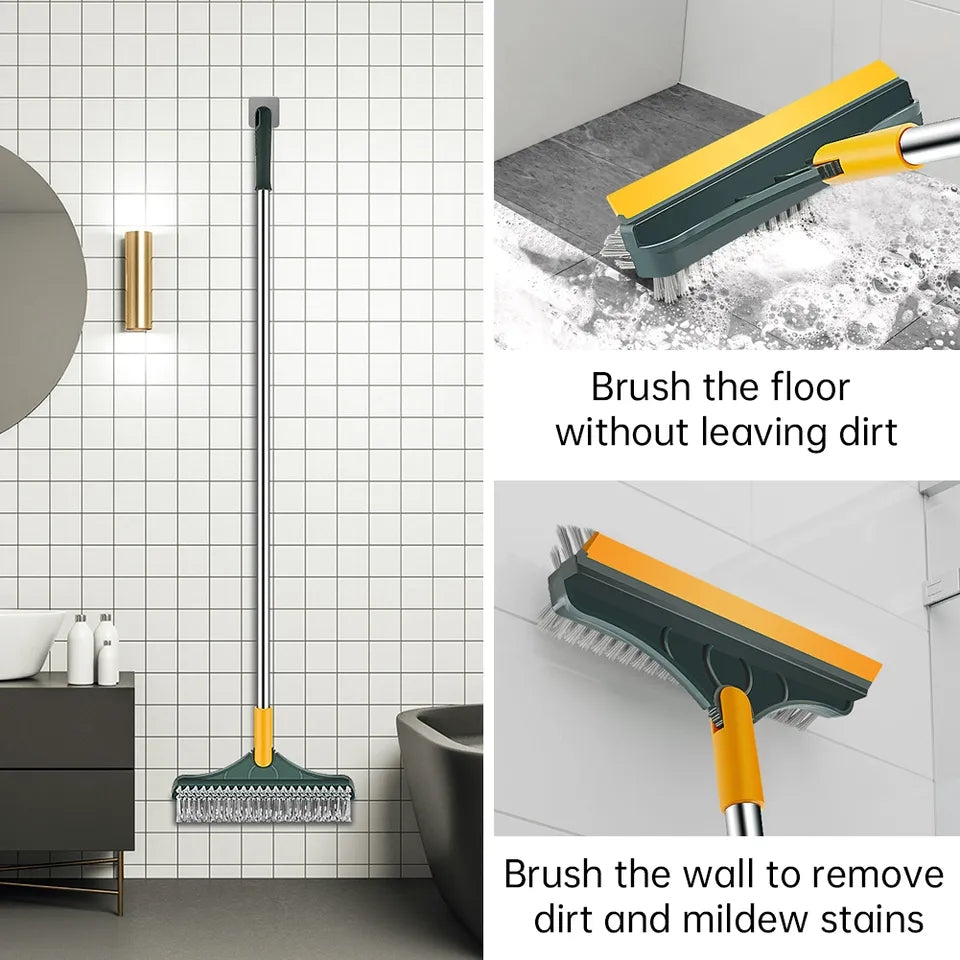 Brush the floor without leaving dirt

Brush the wall to remove dirt and mildew stains