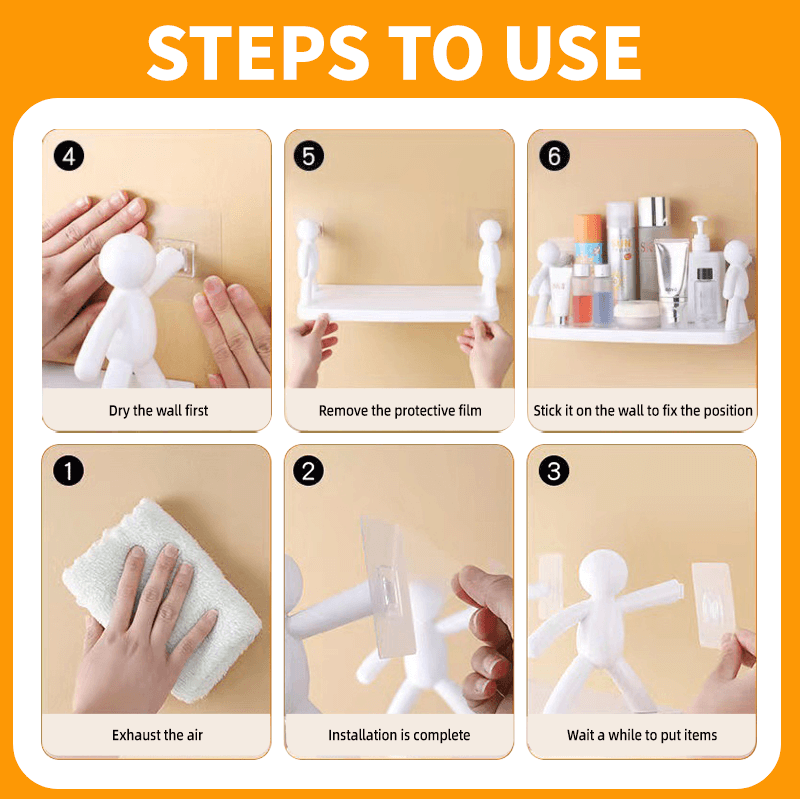 STEPS TO USE

4
Dry the wall first

5
Remove the protective film

6
Stick it on the wall to fix the position

1
Exhaust the air

2
Installation is complete

3
Wait a while to put items