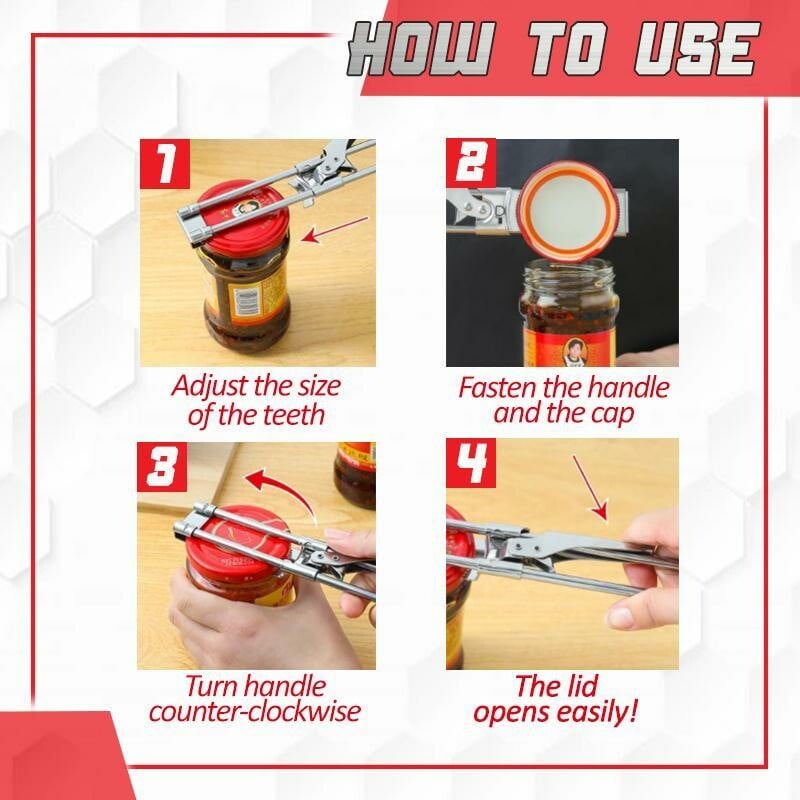 HOW TO USE

1

Adjust the size of the teeth

2

Fasten the handle and the cap

3

Turn handle counter-clockwise

4

The lid opens easily!