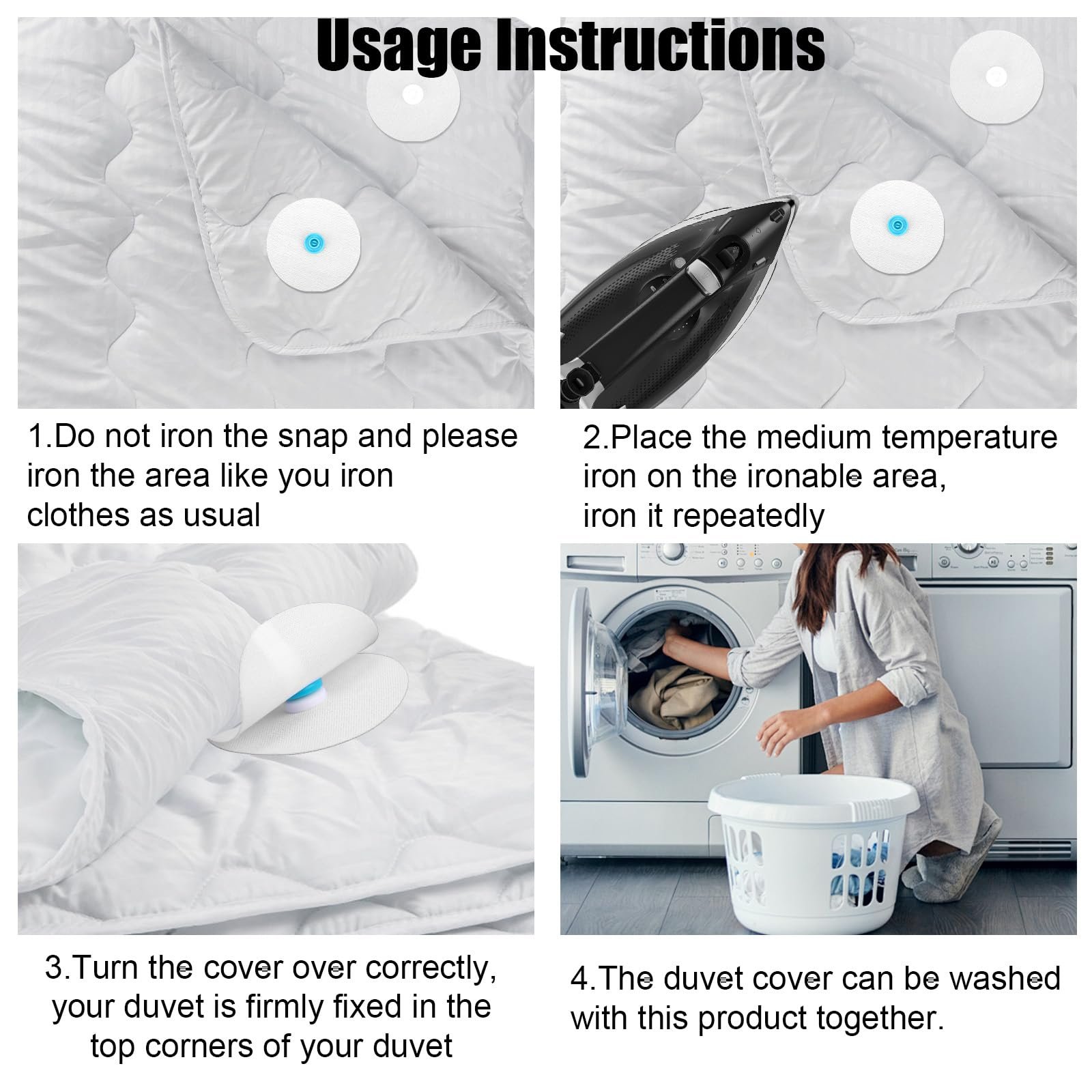 Usage Instructions

1.Do not iron the snap and please iron the area like you iron clothes as usual

2.Place the medium temperature iron on the ironable area, iron it repeatedly

3.Turn the cover over correctly, your duvet is firmly fixed in the top corners of your duvet

4.The duvet cover can be washed with this product together.