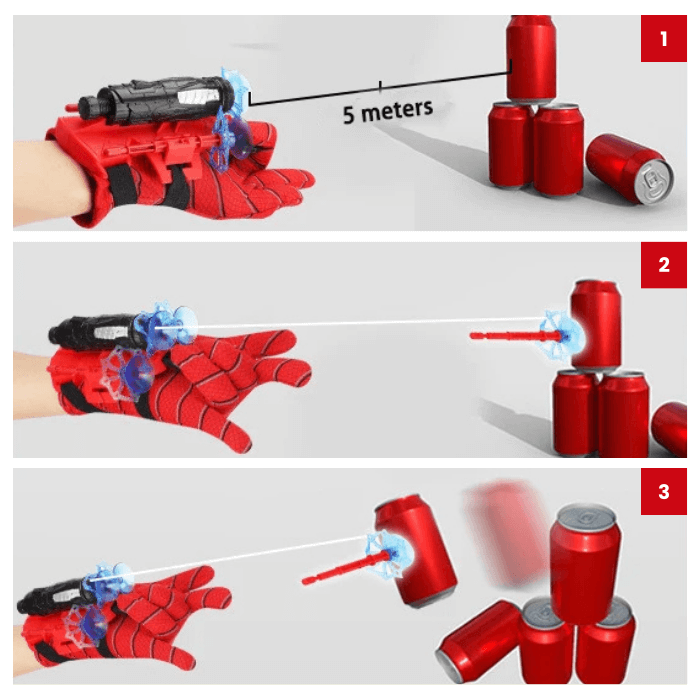 1

5 meters

2

3