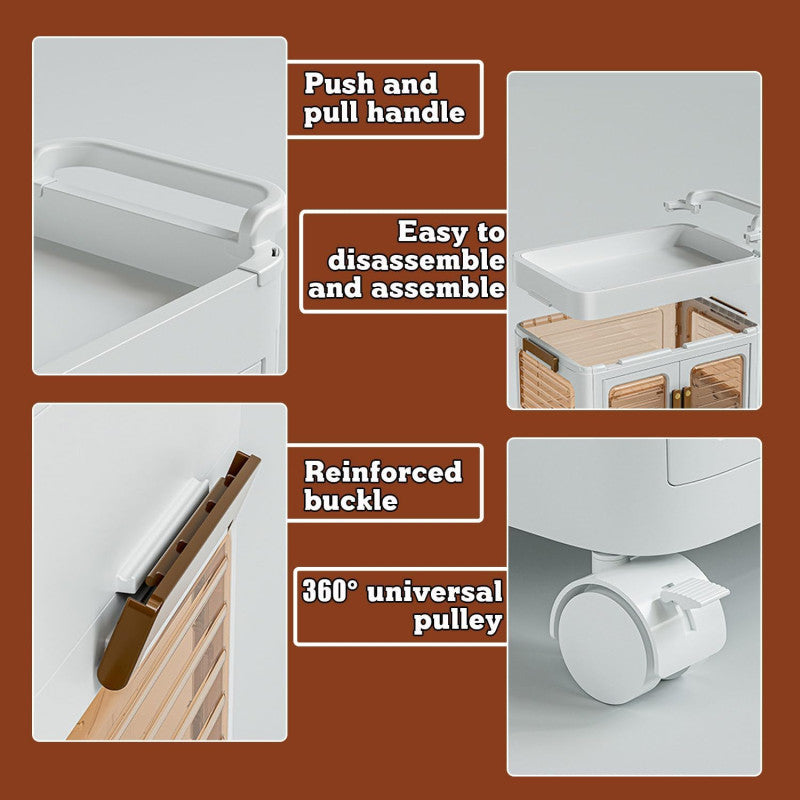 Push and pull handle

Easy to disassemble and assemble

Reinforced buckle

360° universal pulley