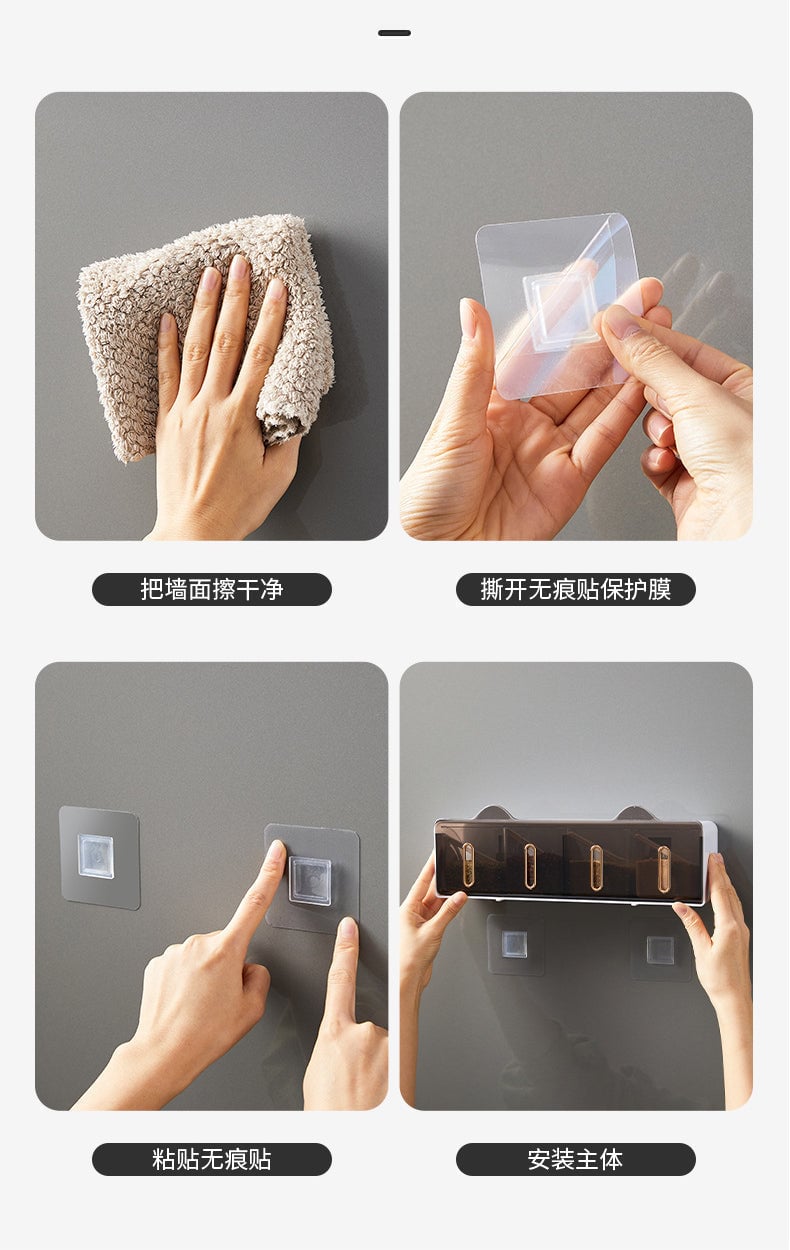 把墙面擦干净

撕开无痕贴保护膜

粘贴无痕贴

安装主体