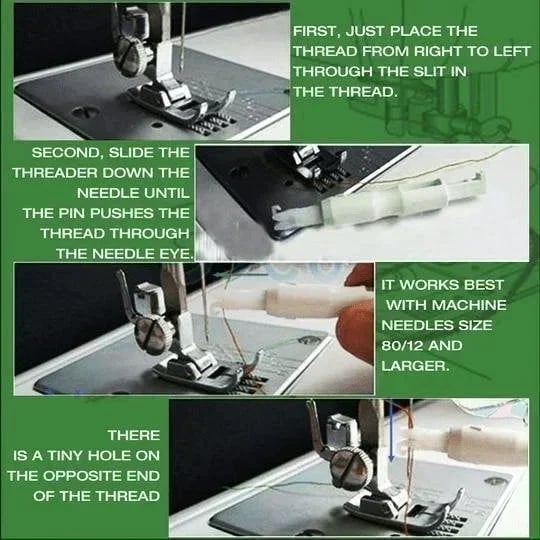 FIRST, JUST PLACE THE THREAD FROM RIGHT TO LEFT THROUGH THE SLIT IN THE THREAD.

SECOND, SLIDE THE THREADER DOWN THE NEEDLE UNTIL THE PIN PUSHES THE THREAD THROUGH THE NEEDLE EYE.

IT WORKS BEST WITH MACHINE NEEDLES SIZE 80/12 AND LARGER.

THERE IS A TINY HOLE ON THE OPPOSITE END OF THE THREAD