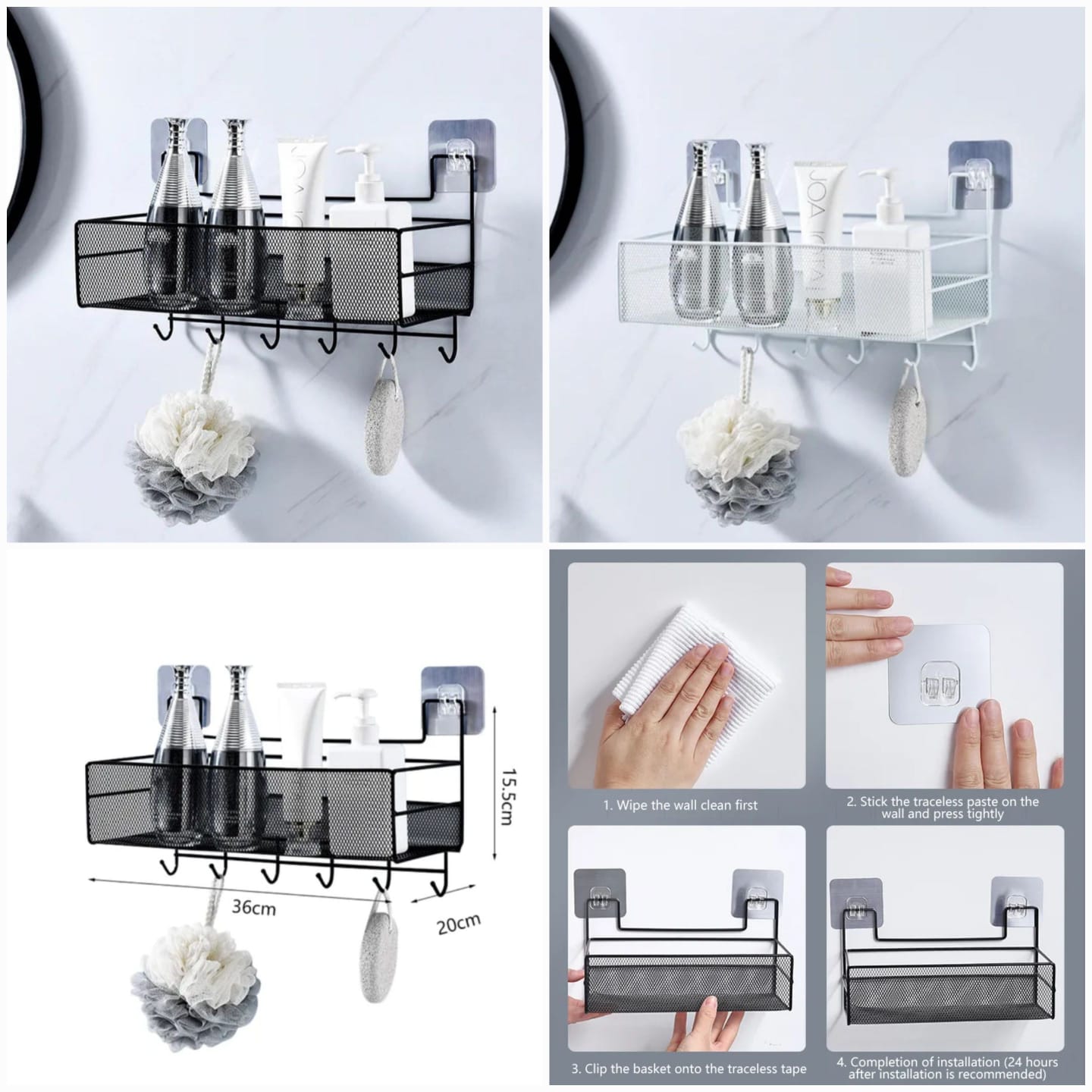 JOA

JOA

15.5cm

36cm

20cm

1. Wipe the wall clean first

2. Stick the traceless paste on the wall and press tightly

3. Clip the basket onto the traceless tape

4. Completion of installation (24 hours after installation is recommended)