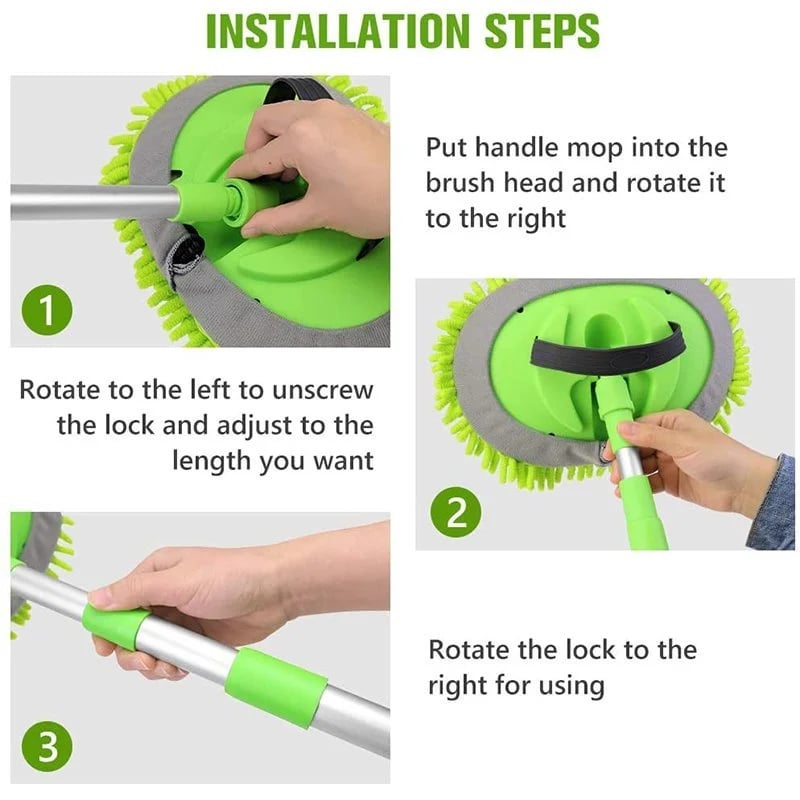 INSTALLATION STEPS

1

Put handle mop into the brush head and rotate it to the right

Rotate to the left to unscrew the lock and adjust to the length you want

2

3

Rotate the lock to the right for using