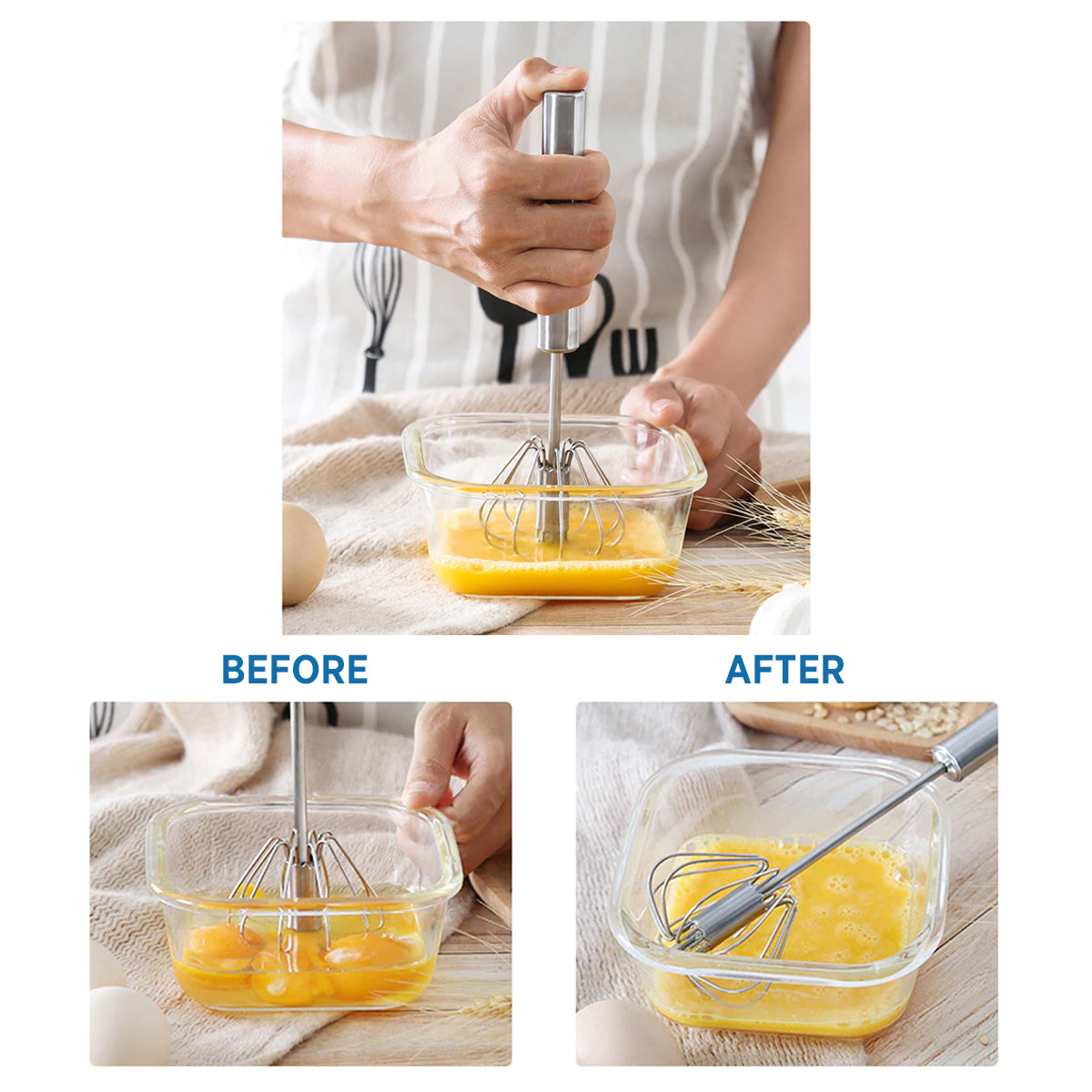 BEFORE

AFTER