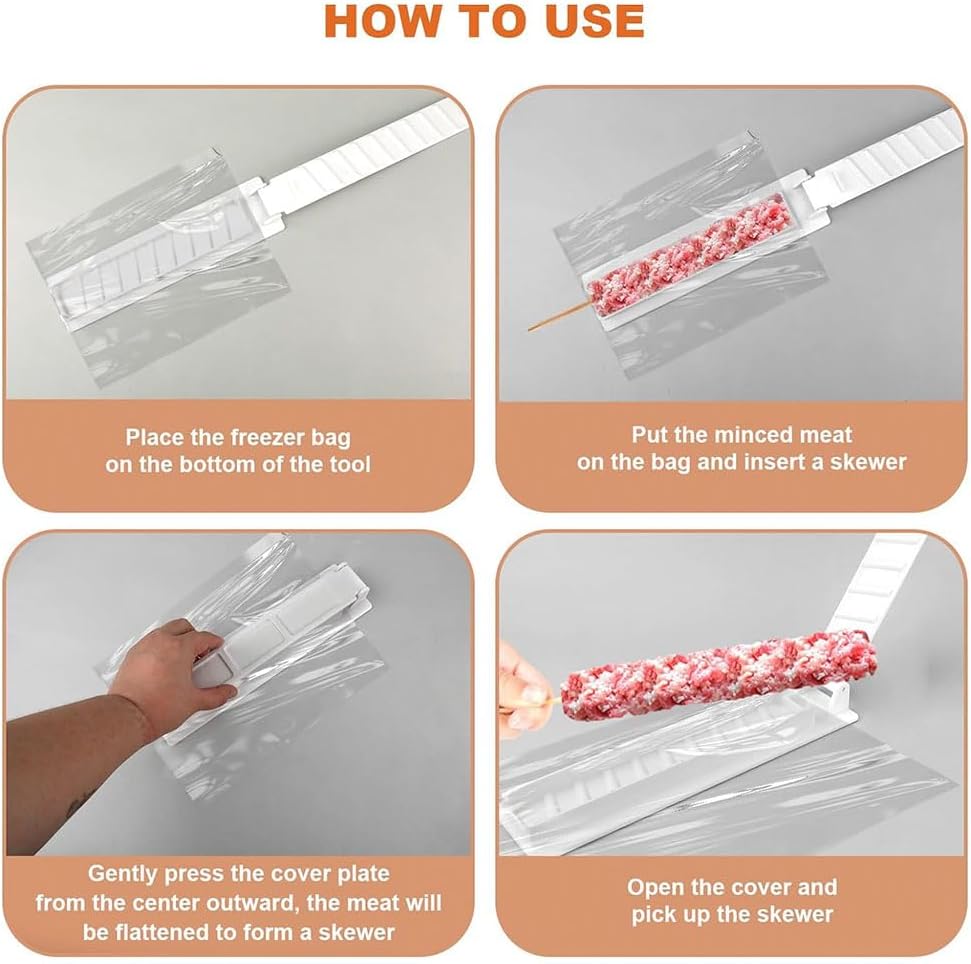 HOW TO USE

Place the freezer bag on the bottom of the tool

Put the minced meat on the bag and insert a skewer

Gently press the cover plate from the center outward, the meat will be flattened to form a skewer

Open the cover and pick up the skewer