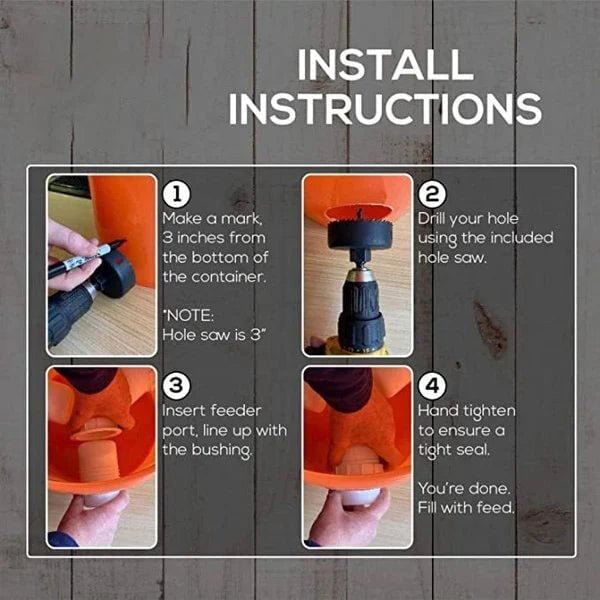 INSTALL INSTRUCTIONS

1
Make a mark, 3 inches from the bottom of the container.

*NOTE:
Hole saw is 3"

2
Drill your hole using the included hole saw.

3
Insert feeder port, line up with the bushing.

4
Hand tighten to ensure a tight seal.

You're done. Fill with feed.