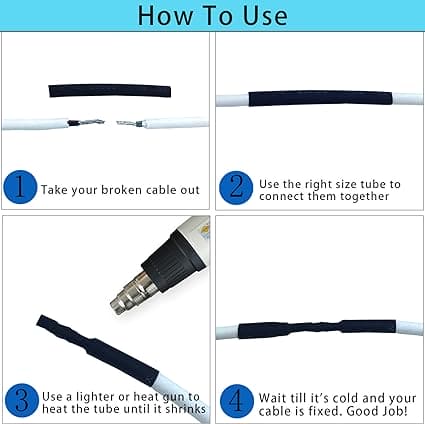 How To Use

1 Take your broken cable out

2 Use the right size tube to connect them together

3 Use a lighter or heat gun to heat the tube until it shrinks

4 Wait till it's cold and your cable is fixed. Good Job!