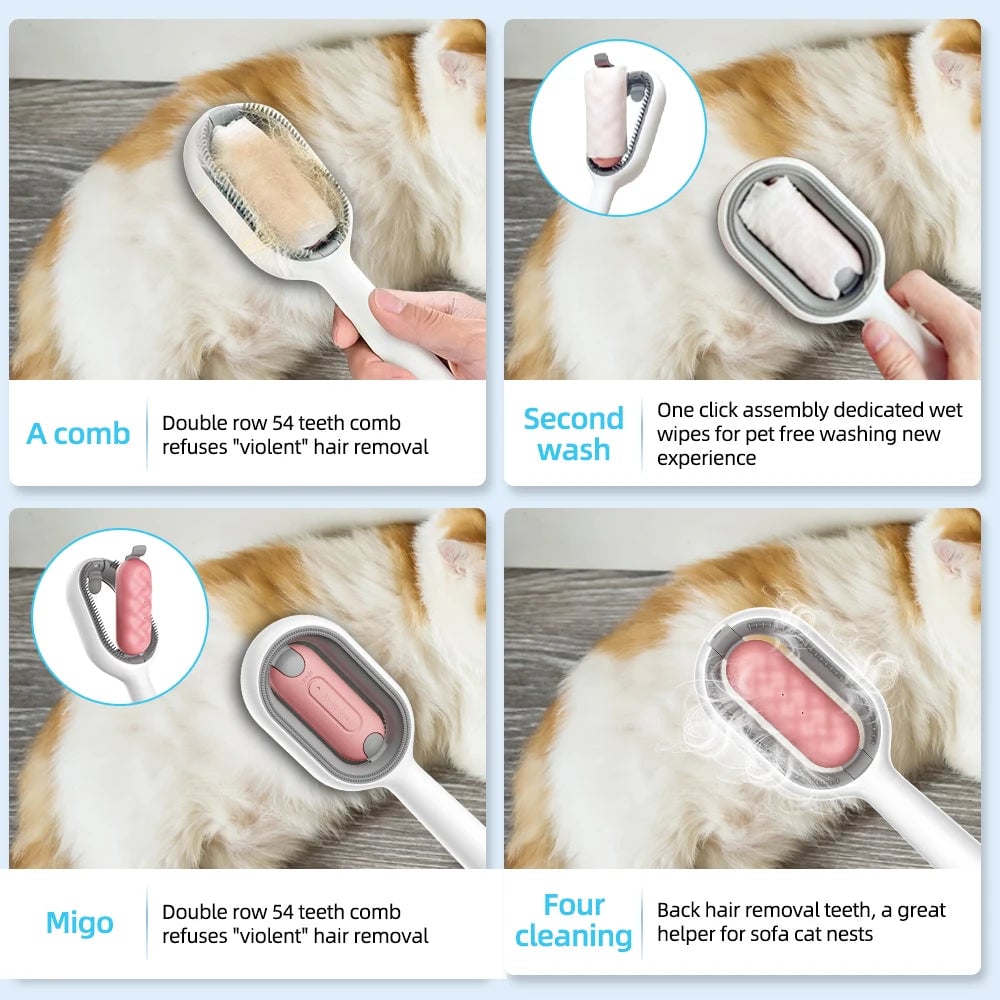 A comb

Double row 54 teeth comb refuses "violent" hair removal

Second wash

One click assembly dedicated wet wipes for pet free washing new experience

Migo

Double row 54 teeth comb refuses "violent" hair removal

Four cleaning

Back hair removal teeth, a great helper for sofa cat nests