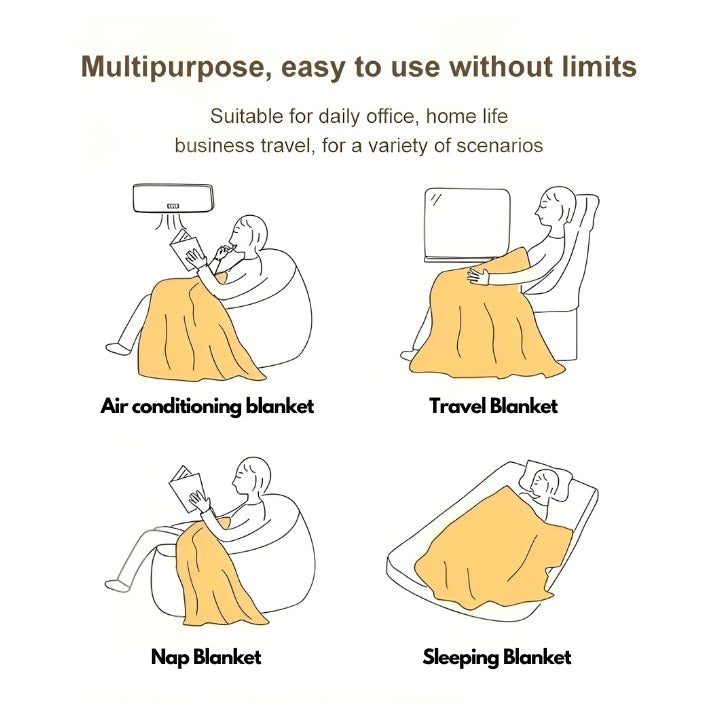 Multipurpose, easy to use without limits

Suitable for daily office, home life
business travel, for a variety of scenarios

Air conditioning blanket

Travel Blanket

Nap Blanket

Sleeping Blanket