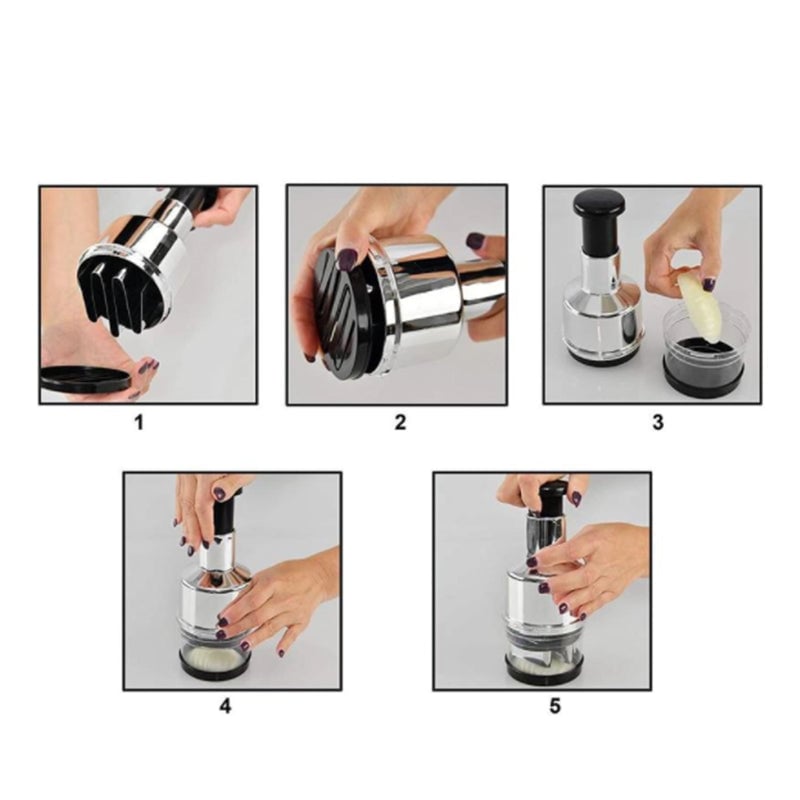 1

2

3

4

5