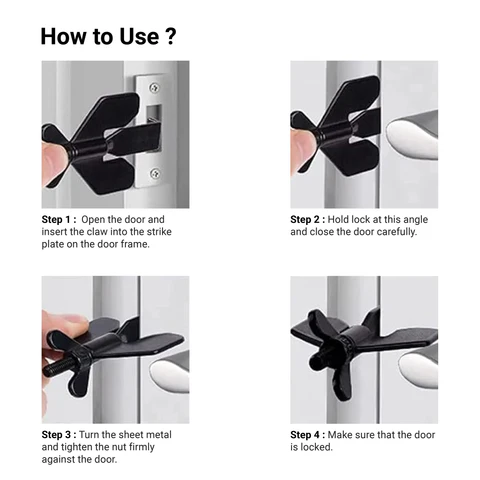 How to Use ?

Step 1 : Open the door and insert the claw into the strike plate on the door frame.

Step 2 : Hold lock at this angle and close the door carefully.

Step 3 : Turn the sheet metal and tighten the nut firmly against the door.

Step 4 : Make sure that the door is locked.