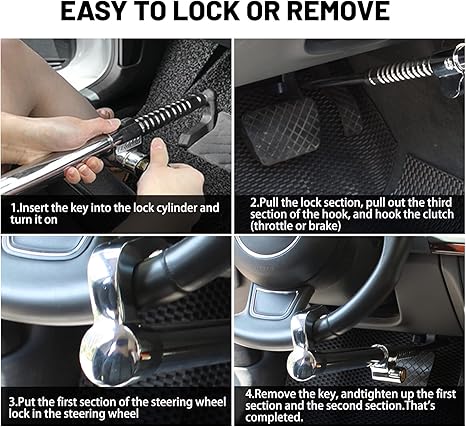 EASY TO LOCK OR REMOVE

1.Insert the key into the lock cylinder and turn it on

2.Pull the lock section, pull out the third section of the hook, and hook the clutch (throttle or brake)

3.Put the first section of the steering wheel lock in the steering wheel

4.Remove the key, andtighten up the first section and the second section.That's completed.