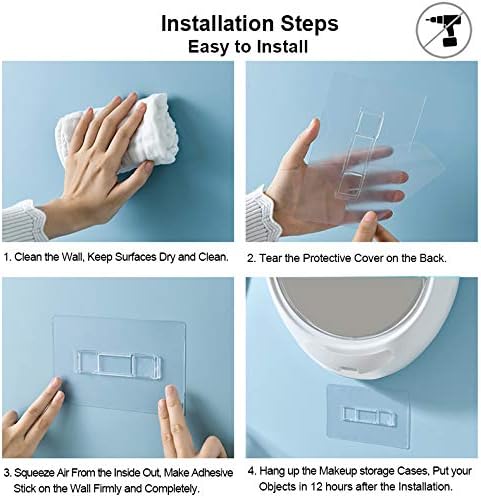 Installation Steps
Easy to Install

1. Clean the Wall, Keep Surfaces Dry and Clean.

2. Tear the Protective Cover on the Back.

3. Squeeze Air From the Inside Out, Make Adhesive Stick on the Wall Firmly and Completely.

4. Hang up the Makeup storage Cases, Put your Objects in 12 hours after the Installation.