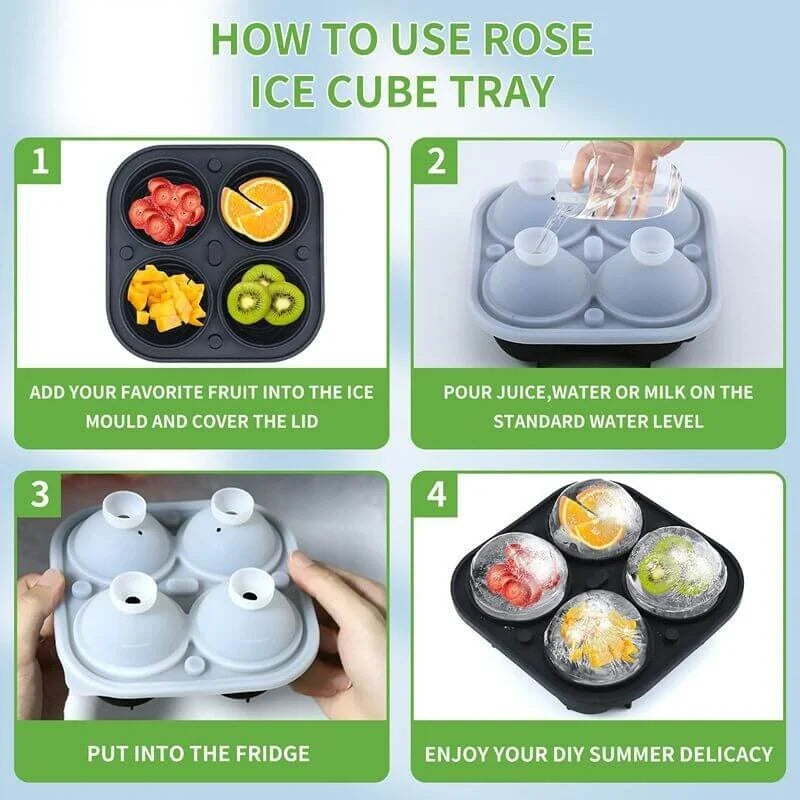 HOW TO USE ROSE ICE CUBE TRAY

1

ADD YOUR FAVORITE FRUIT INTO THE ICE MOULD AND COVER THE LID

2

POUR JUICE,WATER OR MILK ON THE STANDARD WATER LEVEL

3

PUT INTO THE FRIDGE

4

ENJOY YOUR DIY SUMMER DELICACY